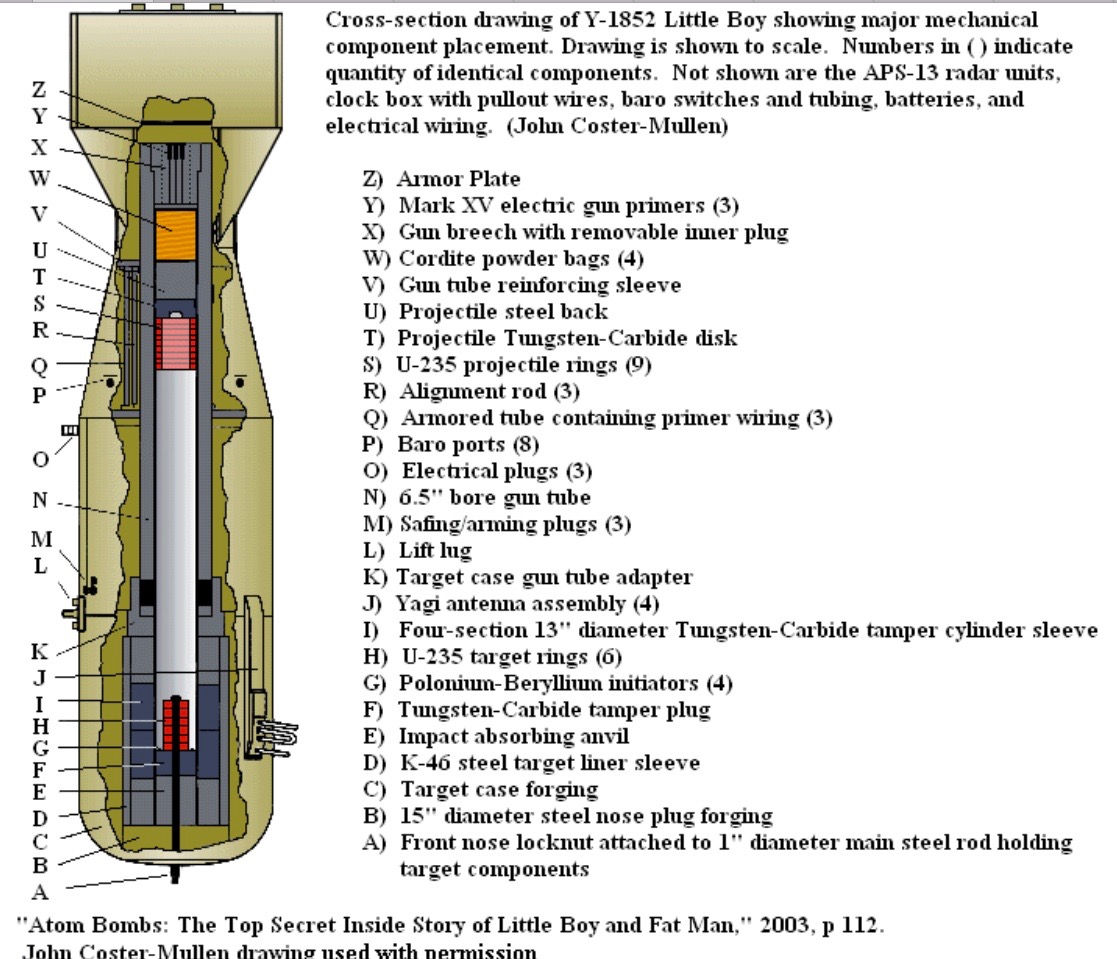 Z
Y
X
W
V
U
T
S
R
Q
P
O
N
M
L
K
J
I
H
G
F
E
D
C
B
A

Cross-section drawing of Y-1852 Little Boy showing major mechanical component placement. Drawing is shown to scale. Numbers in ( ) indicate quantity of identical components. Not shown are the APS-13 radar units, clock box with pullout wires, baro switches and tubing, batteries, and electrical wiring. (John Coster-Mullen)

Z) Armor Plate
Y) Mark XV electric gun primers (3)
X) Gun breech with removable inner plug
W) Cordite powder bags (4)
V) Gun tube reinforcing sleeve
U) Projectile steel back
T) Projectile Tungsten-Carbide disk
S) U-235 projectile rings (9)
R) Alignment rod (3)
Q) Armored tube containing primer wiring (3)
P) Baro ports (8)
O) Electrical plugs (3)
N) 6.5" bore gun tube
M) Safing/arming plugs (3)
L) Lift lug
K) Target case gun tube adapter
J) Yagi antenna assembly (4)
I) Four-section 13" diameter Tungsten-Carbide tamper cylinder sleeve
H) U-235 target rings (6)
G) Polonium-Beryllium initiators (4)
F) Tungsten-Carbide tamper plug
E) Impact absorbing anvil
D) K-46 steel target liner sleeve
C) Target case forging
B) 15" diameter steel nose plug forging
A) Front nose locknut attached to 1" diameter main steel rod holding target components

"Atom Bombs: The Top Secret Inside Story of Little Boy and Fat Man," 2003, p 112.
John Coster-Mullen drawing used with permission